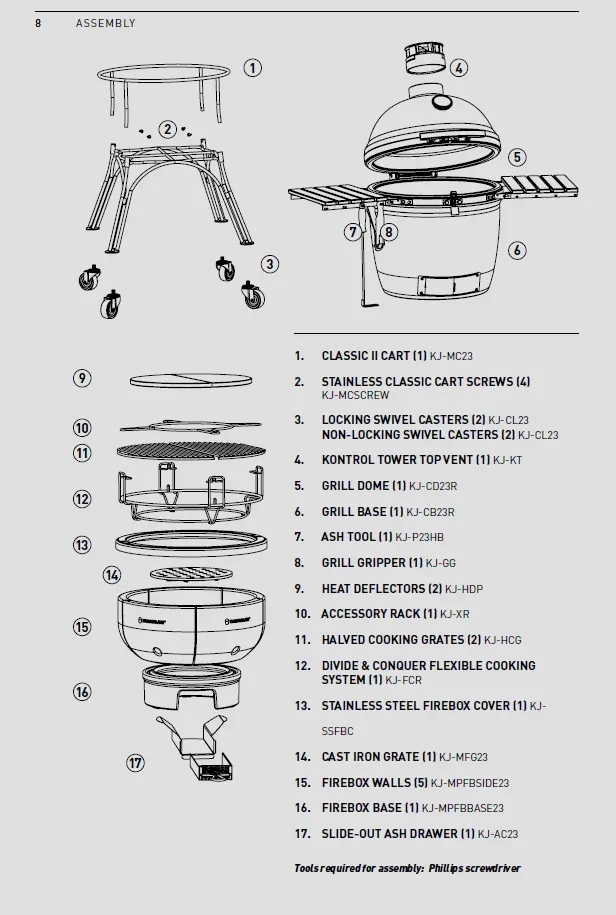 8 ASSEMBLY

1
2
3
4
5
6
7
8
9
10
11
12
13
14
15
16
17

1. CLASSIC II CART (1) KJ-MC23
2. STAINLESS CLASSIC CART SCREWS (4) KJ-MCSCREW
3. LOCKING SWIVEL CASTERS (2) KJ-CL23
NON-LOCKING SWIVEL CASTERS (2) KJ-CL23
4. KONTROL TOWER TOP VENT (1) KJ-KT
5. GRILL DOME (1) KJ-CD23R
6. GRILL BASE (1) KJ-CB23R
7. ASH TOOL (1) KJ-P23HB
8. GRILL GRIPPER (1) KJ-GG
9. HEAT DEFLECTORS (2) KJ-HDP
10. ACCESSORY RACK (1) KJ-XR
11. HALVED COOKING GRATES (2) KJ-HCG
12. DIVIDE & CONQUER FLEXIBLE COOKING SYSTEM (1) KJ-FCR
13. STAINLESS STEEL FIREBOX COVER (1) KJ-SSFBC
14. CAST IRON GRATE (1) KJ-MFG23
15. FIREBOX WALLS (5) KJ-MPFBSIDE23
16. FIREBOX BASE (1) KJ-MPFBBASE23
17. SLIDE-OUT ASH DRAWER (1) KJ-AC23

Tools required for assembly: Phillips screwdriver